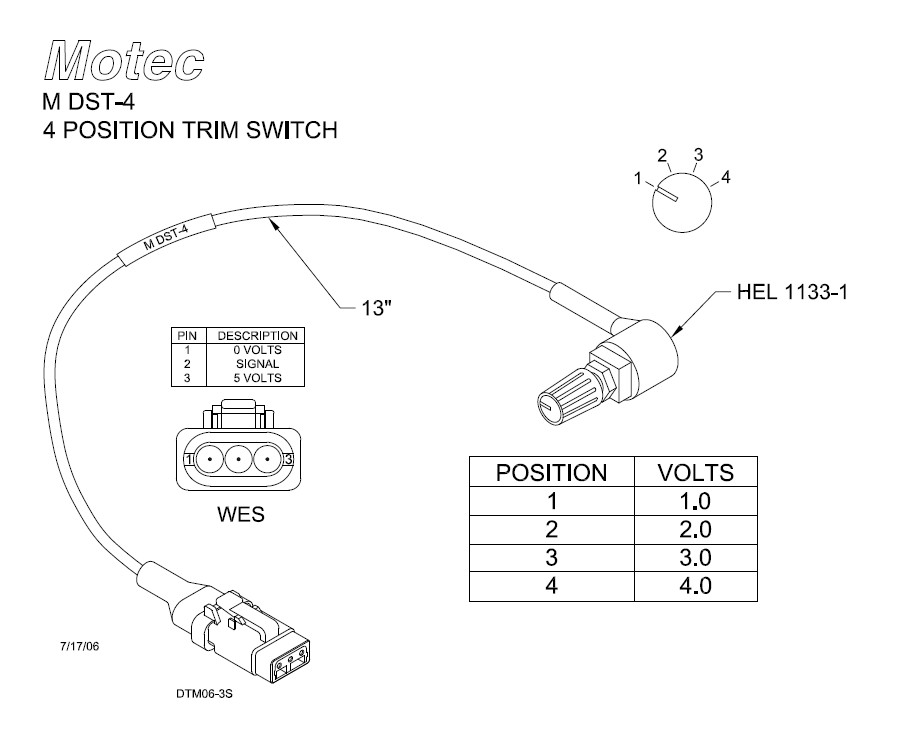 Motec
M DST-4
4 POSITION TRIM SWITCH

1 2 3 4

M DST-4

13"

HEL 1133-1

| PIN | DESCRIPTION |
|---|---|
| 1 | 0 VOLTS |
| 2 | SIGNAL |
| 3 | 5 VOLTS |

1 3

WES

| POSITION | VOLTS |
|---|---|
| 1 | 1.0 |
| 2 | 2.0 |
| 3 | 3.0 |
| 4 | 4.0 |

7/17/06

DTM06-3S